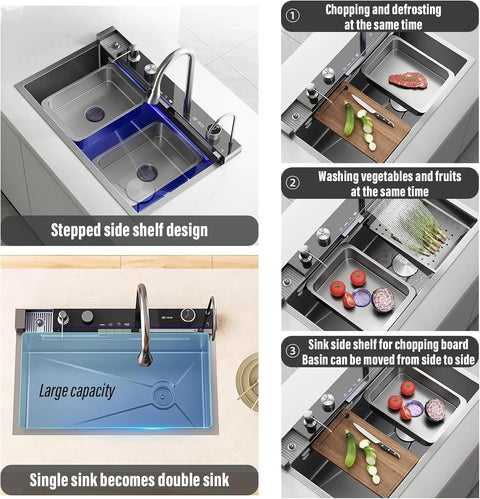 Stepped side shelf design

Large capacity

Single sink becomes double sink

① Chopping and defrosting at the same time

② Washing vegetables and fruits at the same time

③ Sink side shelf for chopping board Basin can be moved from side to side